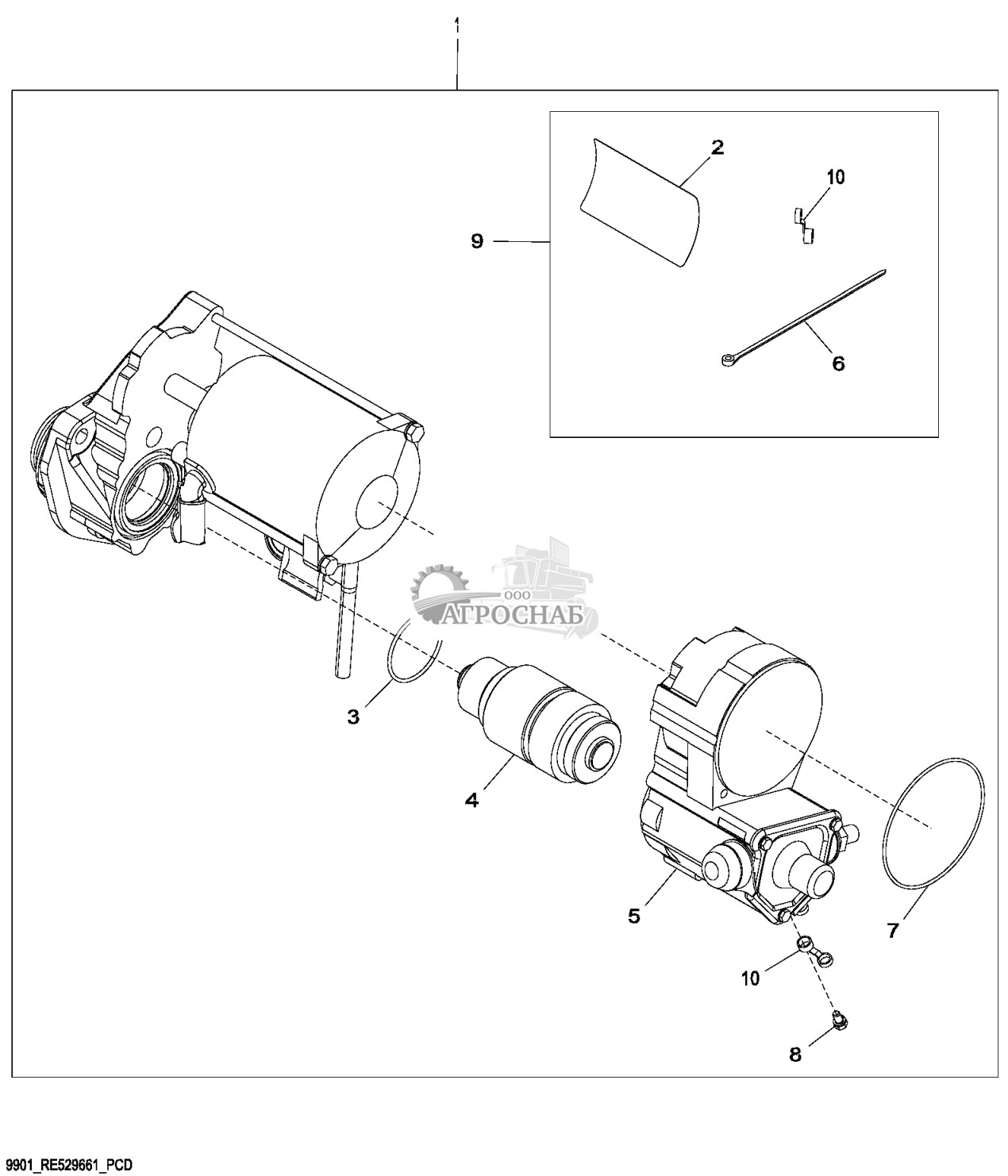 1

2

10

9

6

ООО
АГРОСНАБ

3

4

5

7

10

8

9901_RE529661_PCD